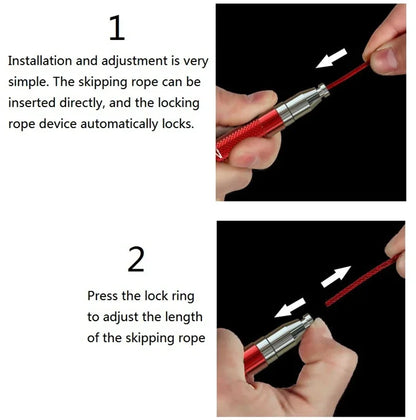 1

Installation and adjustment is very simple. The skipping rope can be inserted directly, and the locking rope device automatically locks.

2

Press the lock ring to adjust the length of the skipping rope