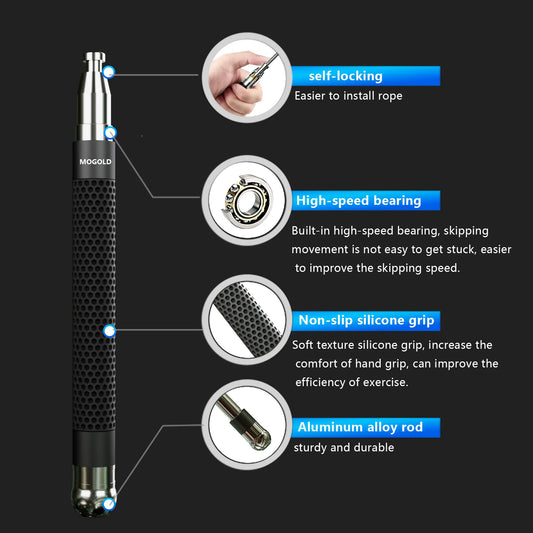 MOGOLD

self-locking
Easier to install rope

High-speed bearing
Built-in high-speed bearing, skipping movement is not easy to get stuck, easier to improve the skipping speed.

Non-slip silicone grip
Soft texture silicone grip, increase the comfort of hand grip, can improve the efficiency of exercise.

Aluminum alloy rod
sturdy and durable