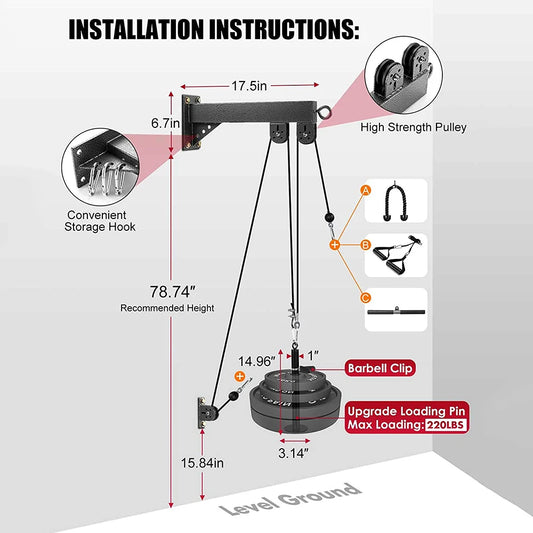 INSTALLATION INSTRUCTIONS:

17.5in

6.7in

High Strength Pulley

Convenient Storage Hook

A

B

C

78.74″
Recommended Height

14.96″

1″

Barbell Clip

Upgrade Loading Pin
Max Loading: 220LBS

3.14″

15.84in

Level Ground